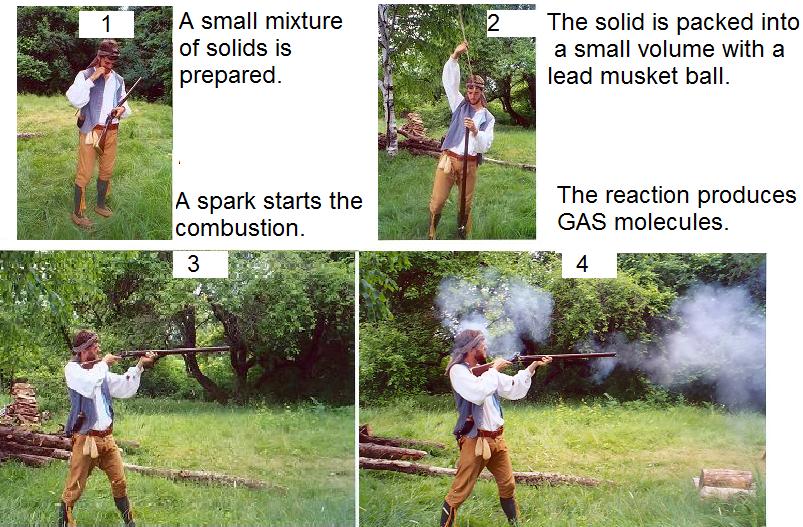 1

A small mixture of solids is prepared.

2

The solid is packed into a small volume with a lead musket ball.

A spark starts the combustion.

The reaction produces GAS molecules.

3

4